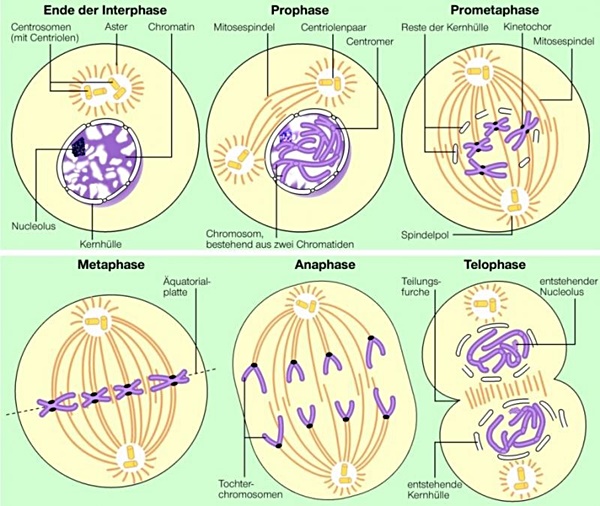 Ende der Interphase

Centrosomen (mit Centriolen)

Aster

Chromatin

Nucleolus

Kernhülle

Prophase

Mitosespindel

Centriolenpaar

Centromer

Chromosom, bestehend aus zwei Chromatiden

Prometaphase

Reste der Kernhülle

Kinetochor

Mitosespindel

Spindelpol

Metaphase

Äquatorialplatte

Anaphase

Tochterchromosomen

Telophase

Teilungsfurche

entstehender Nucleolus

entstehende Kernhülle